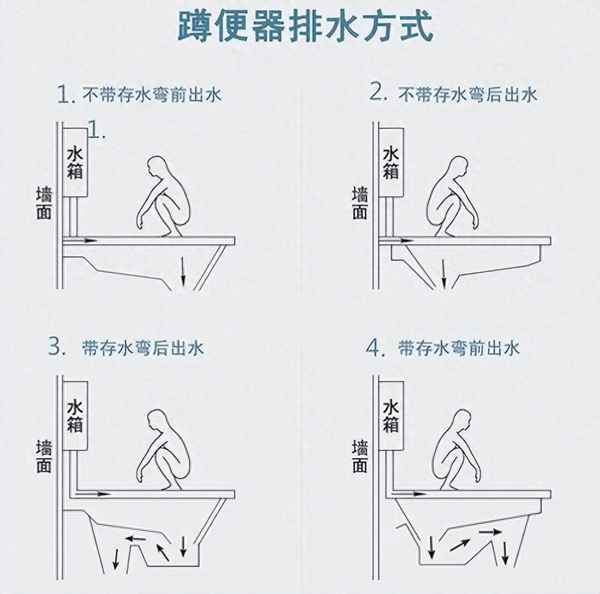 蹲便器排水方式

1. 不带存水弯前出水

1.

水箱

墙面

2. 不带存水弯后出水

水箱

墙面

3. 带存水弯后出水

水箱

墙面

4. 带存水弯前出水

水箱

墙面